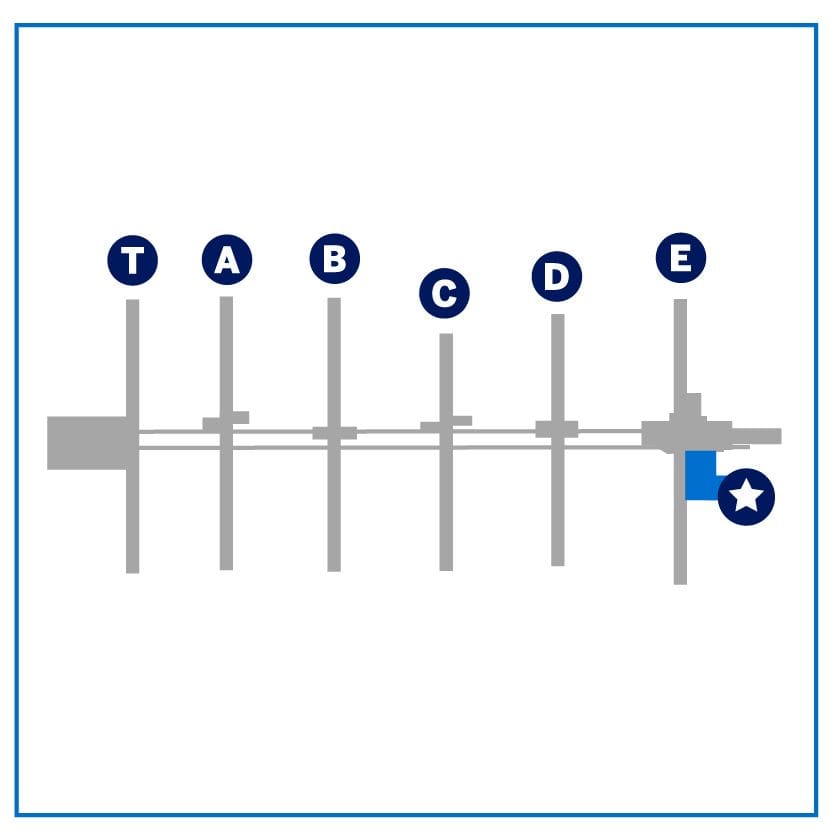 T
A
B
C
D
E